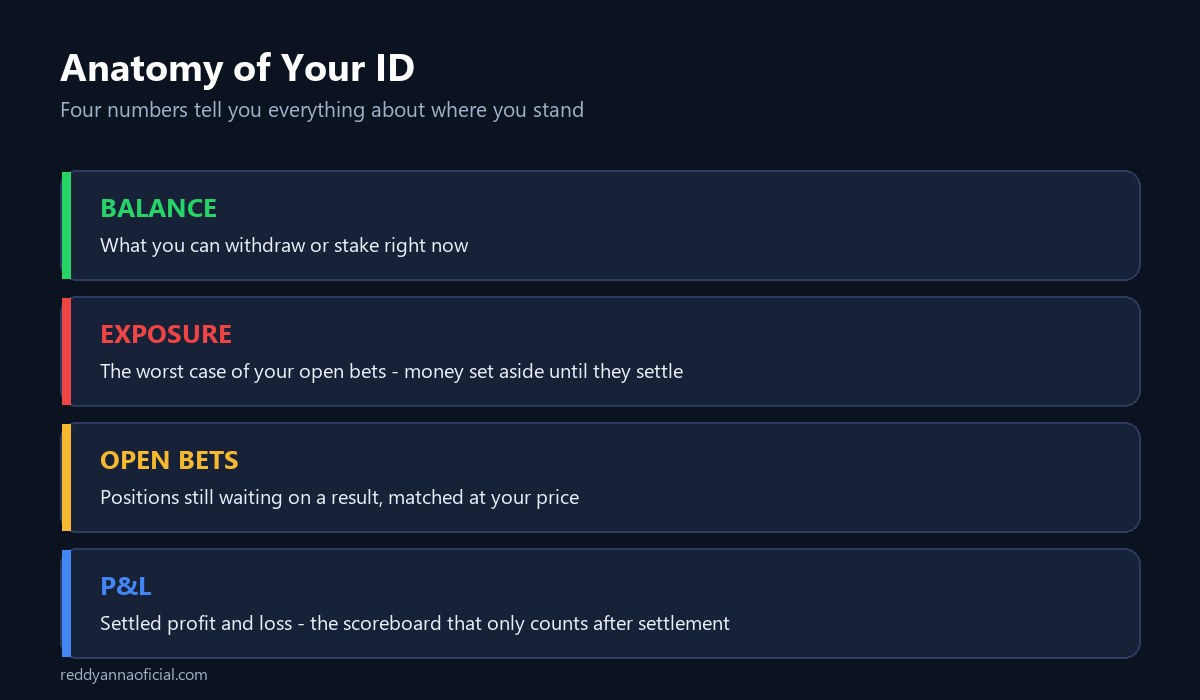 Anatomy of Your ID

Four numbers tell you everything about where you stand

BALANCE

What you can withdraw or stake right now

EXPOSURE

The worst case of your open bets - money set aside until they settle

OPEN BETS

Positions still waiting on a result, matched at your price

P&L

Settled profit and loss - the scoreboard that only counts after settlement

reddyannaoficial.com