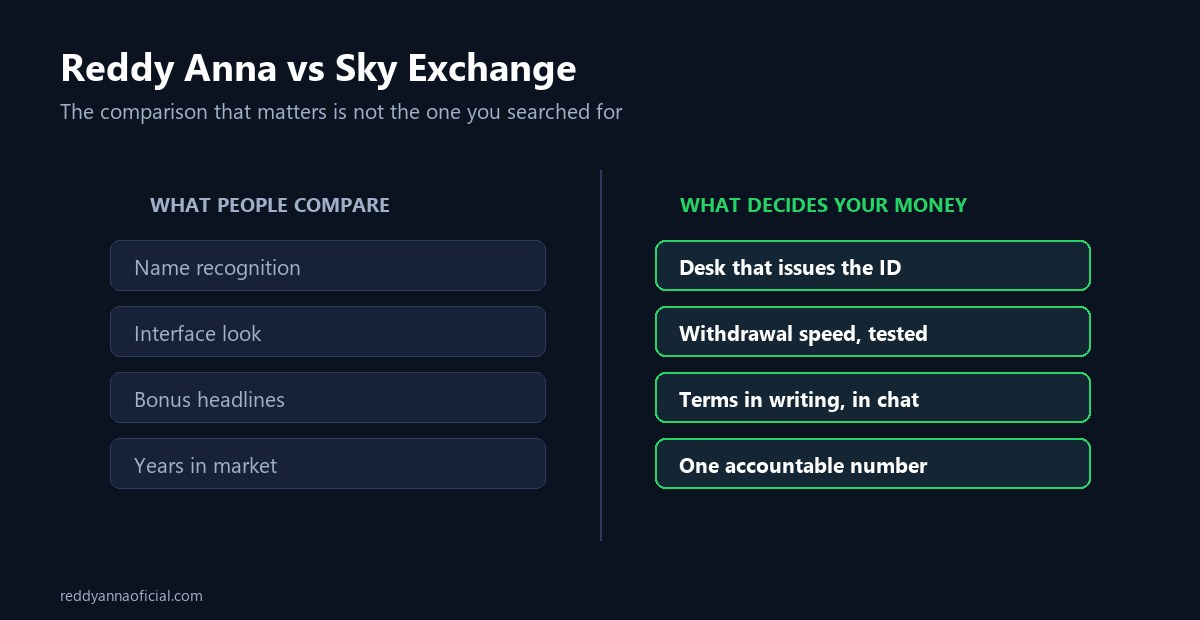 Reddy Anna vs Sky Exchange

The comparison that matters is not the one you searched for

WHAT PEOPLE COMPARE

Name recognition

Interface look

Bonus headlines

Years in market

WHAT DECIDES YOUR MONEY

Desk that issues the ID

Withdrawal speed, tested

Terms in writing, in chat

One accountable number

reddyannaoficial.com