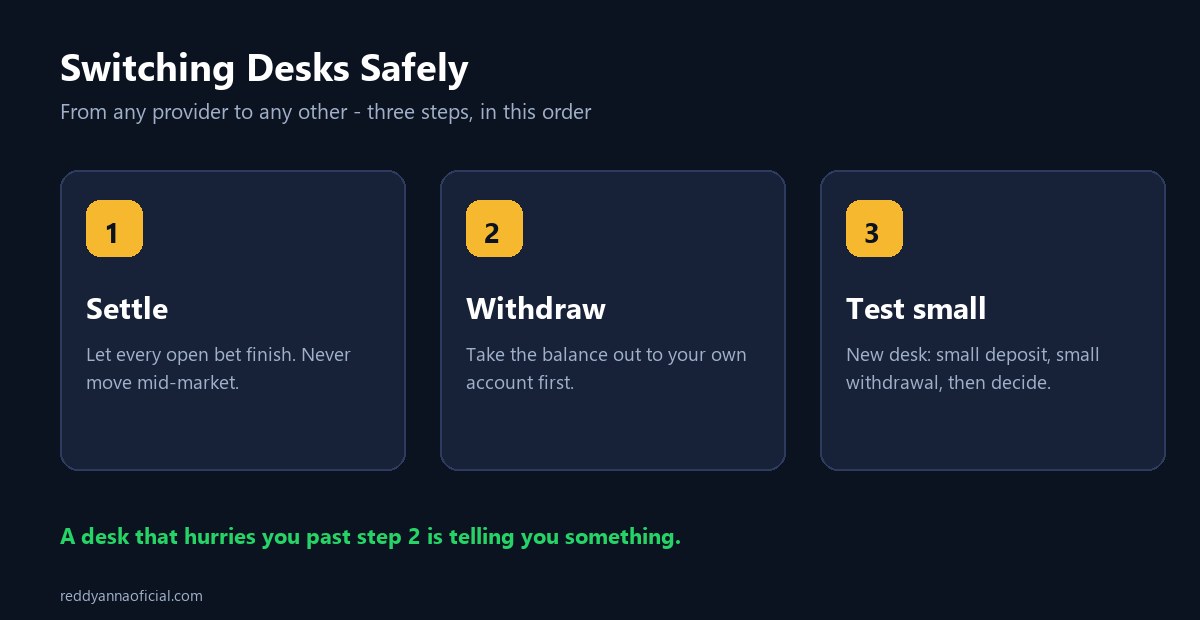 Switching Desks Safely

From any provider to any other - three steps, in this order

1

Settle

Let every open bet finish. Never move mid-market.

2

Withdraw

Take the balance out to your own account first.

3

Test small

New desk: small deposit, small withdrawal, then decide.

A desk that hurries you past step 2 is telling you something.

reddyannaoficial.com